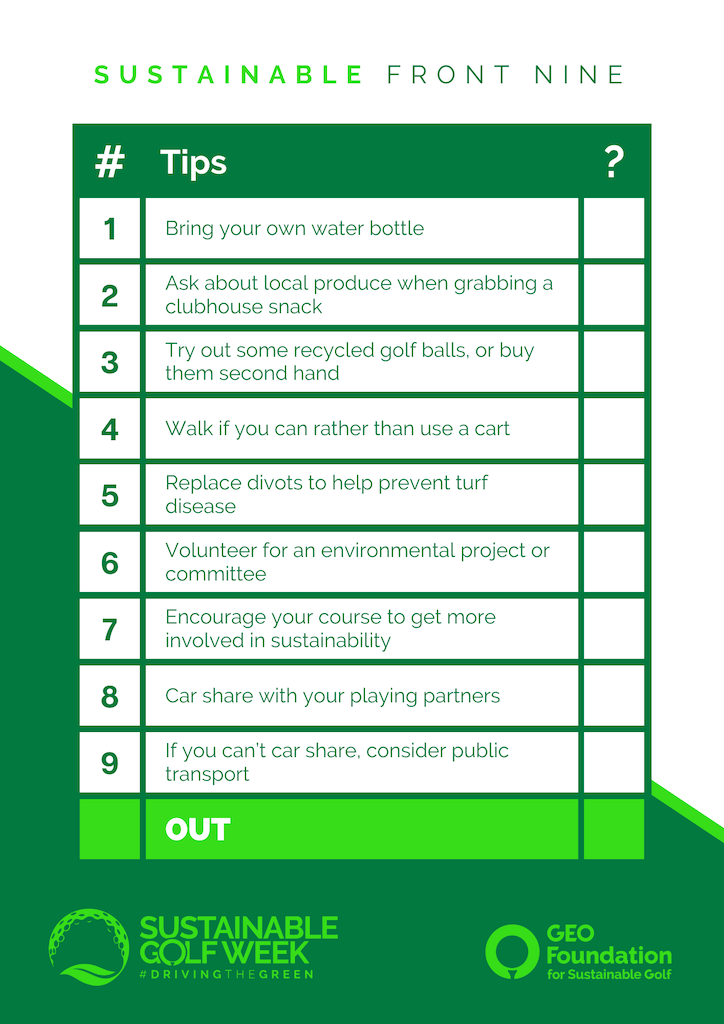 SUSTAINABLE FRONT NINE

| # | Tips | ? |
|---|---|---|
| 1 | Bring your own water bottle | |
| 2 | Ask about local produce when grabbing a clubhouse snack | |
| 3 | Try out some recycled golf balls, or buy them second hand | |
| 4 | Walk if you can rather than use a cart | |
| 5 | Replace divots to help prevent turf disease | |
| 6 | Volunteer for an environmental project or committee | |
| 7 | Encourage your course to get more involved in sustainability | |
| 8 | Car share with your playing partners | |
| 9 | If you can't car share, consider public transport | |
| | OUT | |

SUSTAINABLE GOLF WEEK
#DRIVINGTHEGREEN

GEO Foundation for Sustainable Golf